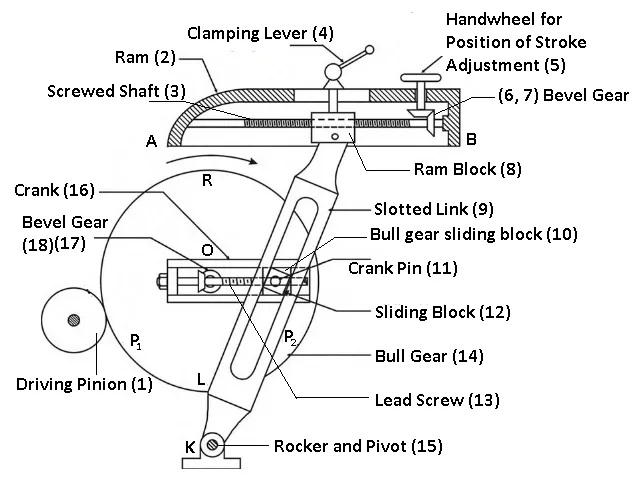 Clamping Lever (4)

Handwheel for Position of Stroke Adjustment (5)

Ram (2)

Screwed Shaft (3)

(6, 7) Bevel Gear

A

B

Ram Block (8)

R

Crank (16)

Slotted Link (9)

Bevel Gear (18)(17)

Bull gear sliding block (10)

O

Crank Pin (11)

Sliding Block (12)

$P_1$

$P_2$

Bull Gear (14)

Driving Pinion (1)

L

Lead Screw (13)

K

Rocker and Pivot (15)